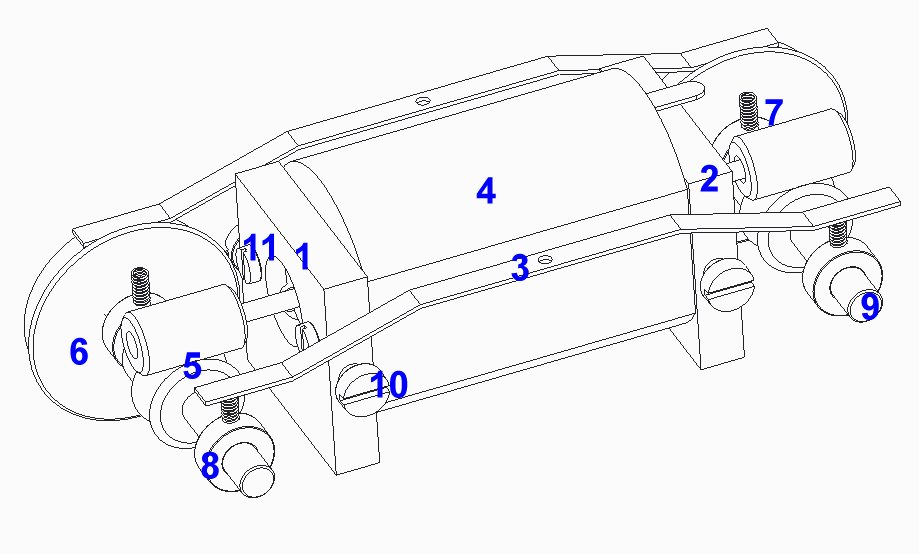 7
2
4
11
1
3
9
6
5
10
8